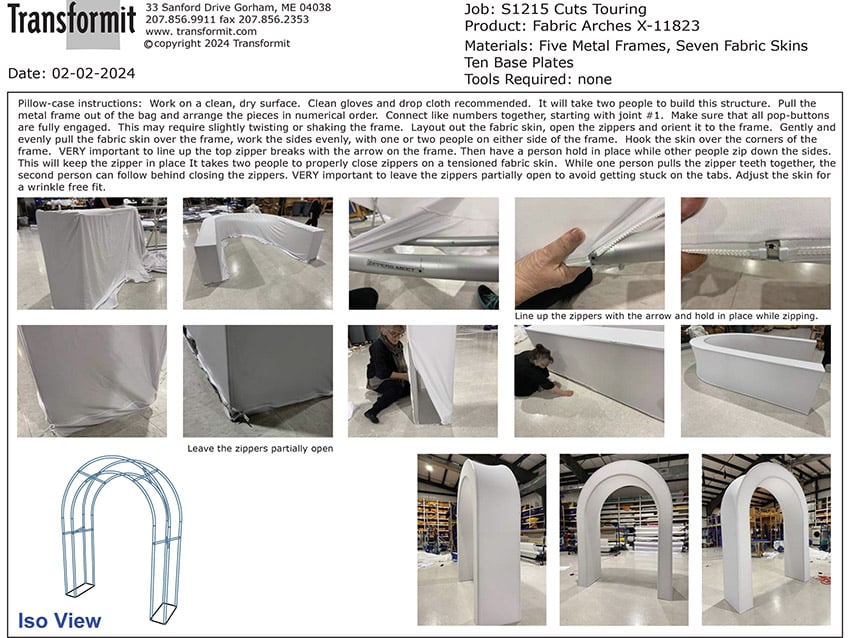 Transformit
33 Sanford Drive Gorham, ME 04038
207.856.9911 fax 207.856.2353
www. transformit.com
©copyright 2024 Transformit

Date: 02-02-2024

Job: S1215 Cuts Touring
Product: Fabric Arches X-11823
Materials: Five Metal Frames, Seven Fabric Skins
Ten Base Plates
Tools Required: none

Pillow-case instructions: Work on a clean, dry surface. Clean gloves and drop cloth recommended. It will take two people to build this structure. Pull the metal frame out of the bag and arrange the pieces in numerical order. Connect like numbers together, starting with joint #1. Make sure that all pop-buttons are fully engaged. This may require slightly twisting or shaking the frame. Layout out the fabric skin, open the zippers and orient it to the frame. Gently and evenly pull the fabric skin over the frame, work the sides evenly, with one or two people on either side of the frame. Hook the skin over the corners of the frame. VERY important to line up the top zipper breaks with the arrow on the frame. Then have a person hold in place while other people zip down the sides. This will keep the zipper in place It takes two people to properly close zippers on a tensioned fabric skin. While one person pulls the zipper teeth together, the second person can follow behind closing the zippers. VERY important to leave the zippers partially open to avoid getting stuck on the tabs. Adjust the skin for a wrinkle free fit.

Line up the zippers with the arrow and hold in place while zipping.

Leave the zippers partially open

Iso View