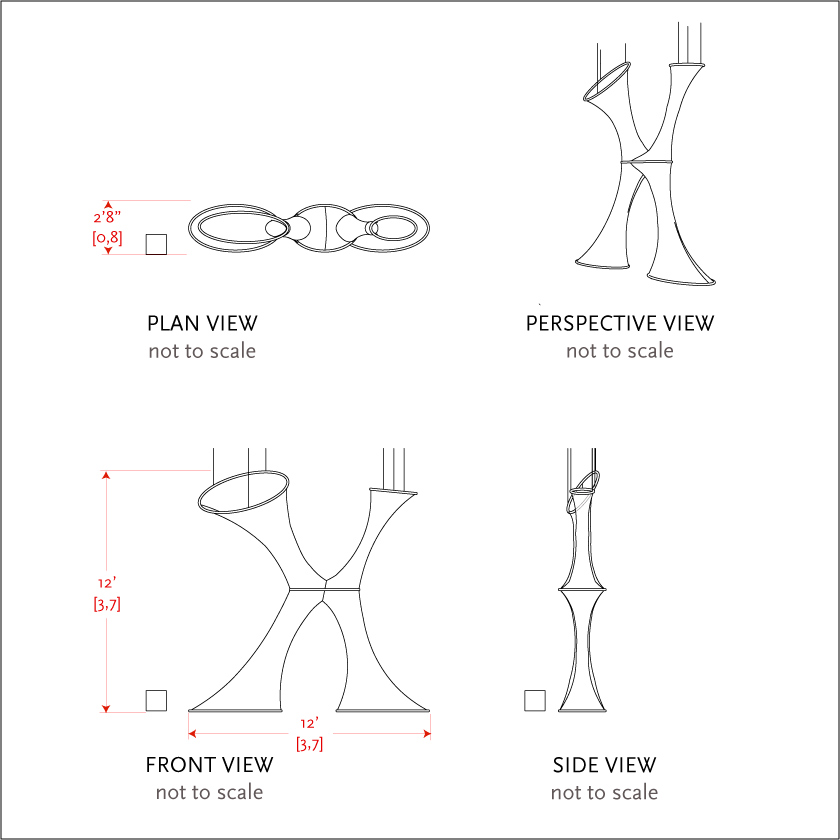 2'8"
[0,8]

PLAN VIEW
not to scale

PERSPECTIVE VIEW
not to scale

12'
[3,7]

12'
[3,7]

FRONT VIEW
not to scale

SIDE VIEW
not to scale