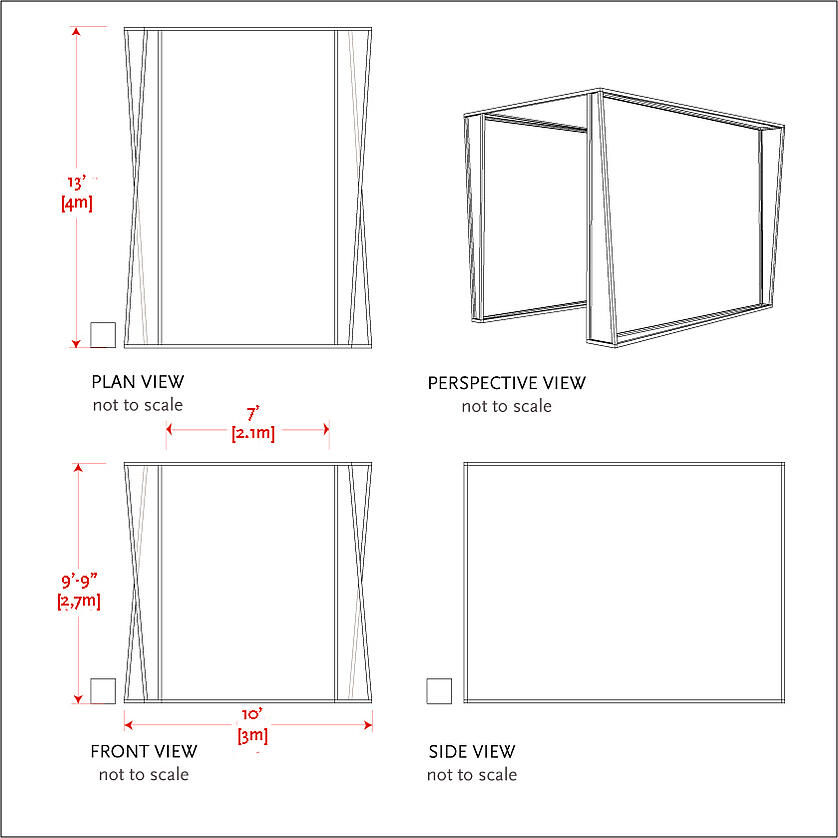 13'
[4m]

PLAN VIEW
not to scale

PERSPECTIVE VIEW
not to scale

7'
[2.1m]

9'-9"
[2,7m]

10'
[3m]

FRONT VIEW
not to scale

SIDE VIEW
not to scale