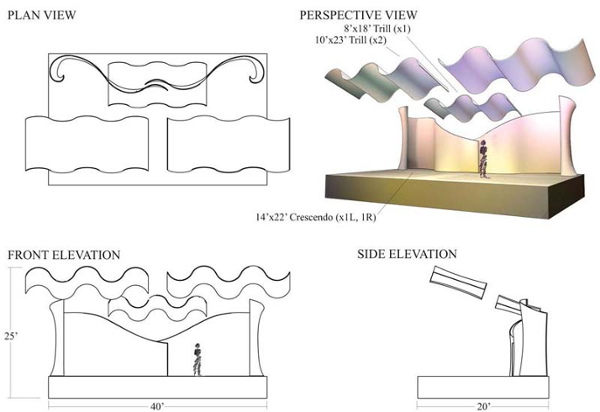 PLAN VIEW

PERSPECTIVE VIEW

8'x18' Trill (x1)

10'x23' Trill (x2)

14'x22' Crescendo (x1L, 1R)

FRONT ELEVATION

25'

40'

SIDE ELEVATION

20'