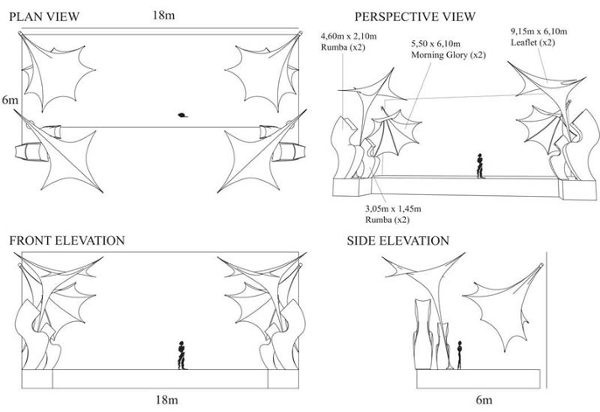 PLAN VIEW

18m

6m

PERSPECTIVE VIEW

4,60m x 2,10m
Rumba (x2)

5,50 x 6,10m
Morning Glory (x2)

9,15m x 6,10m
Leaflet (x2)

3,05m x 1,45m
Rumba (x2)

FRONT ELEVATION

18m

SIDE ELEVATION

6m