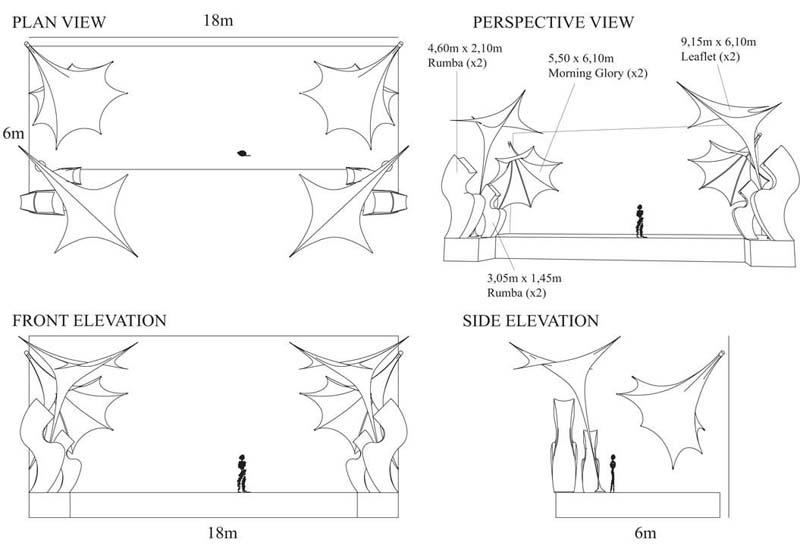 PLAN VIEW

18m

6m

PERSPECTIVE VIEW

4,60m x 2,10m
Rumba (x2)

5,50 x 6,10m
Morning Glory (x2)

9,15m x 6,10m
Leaflet (x2)

3,05m x 1,45m
Rumba (x2)

FRONT ELEVATION

18m

SIDE ELEVATION

6m