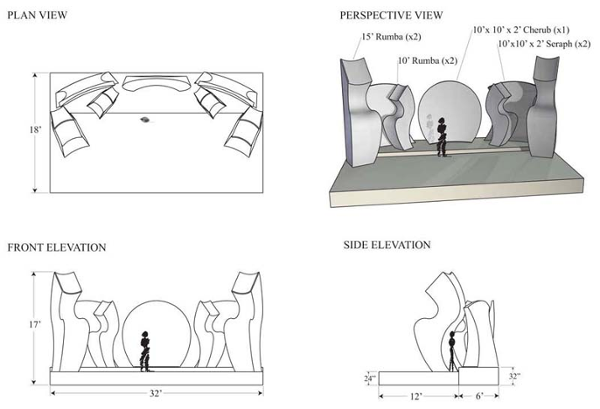 PLAN VIEW

18'

PERSPECTIVE VIEW

15' Rumba (x2)

10' Rumba (x2)

10'x 10' x 2' Cherub (x1)

10'x10' x 2' Seraph (x2)

FRONT ELEVATION

17'

32'

SIDE ELEVATION

24"

32"

12'

6'