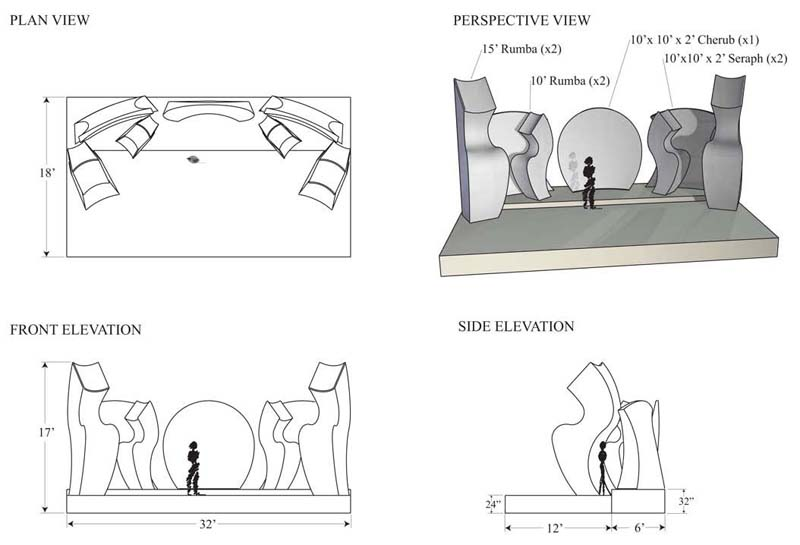 PLAN VIEW

18'

PERSPECTIVE VIEW

15' Rumba (x2)

10' Rumba (x2)

10'x 10' x 2' Cherub (x1)

10'x10' x 2' Seraph (x2)

FRONT ELEVATION

17'

32'

SIDE ELEVATION

24"

32"

12'

6'