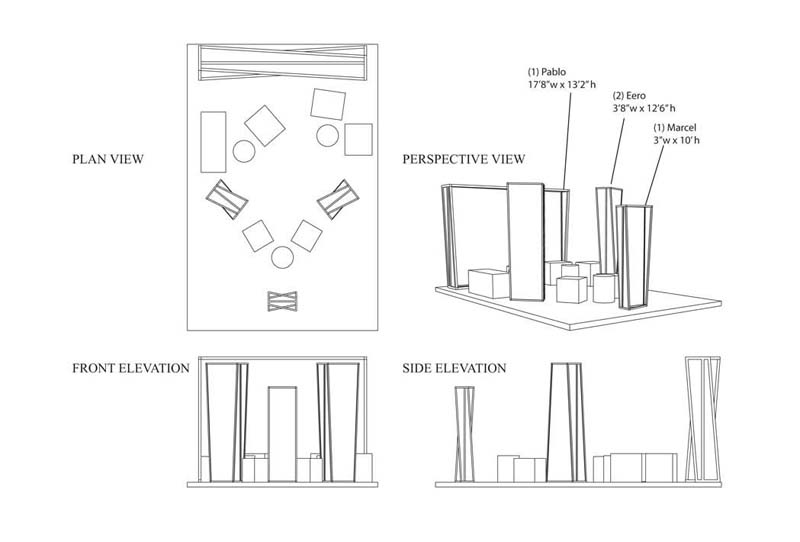 PLAN VIEW

PERSPECTIVE VIEW

(1) Pablo
17'8"w x 13'2"h

(2) Eero
3'8"w x 12'6"h

(1) Marcel
3"w x 10'h

FRONT ELEVATION

SIDE ELEVATION