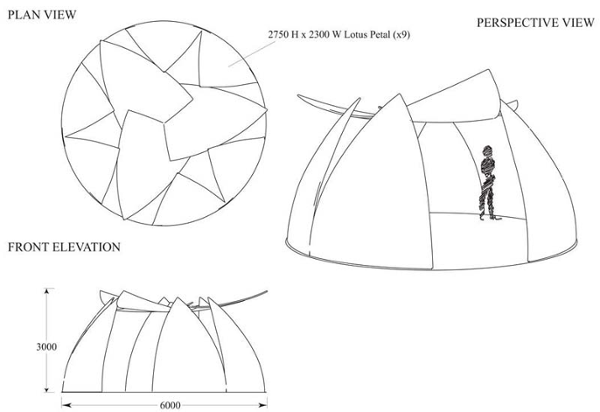 PLAN VIEW

2750 H x 2300 W Lotus Petal (x9)

PERSPECTIVE VIEW

FRONT ELEVATION

3000

6000