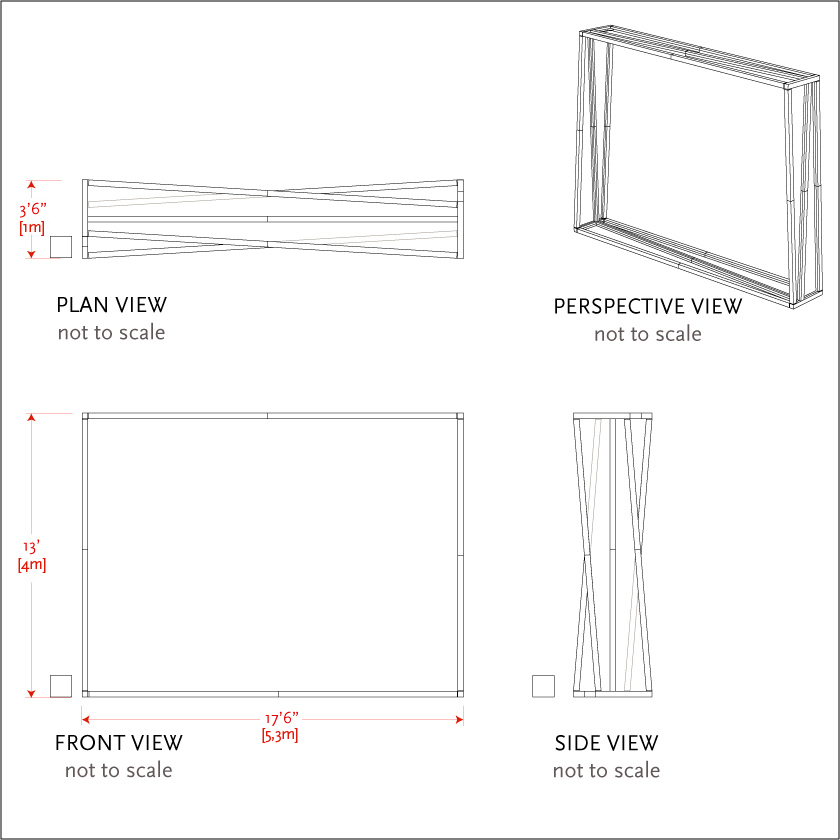 3'6"
[1m]

PLAN VIEW
not to scale

PERSPECTIVE VIEW
not to scale

13'
[4m]

17'6"
[5,3m]

FRONT VIEW
not to scale

SIDE VIEW
not to scale