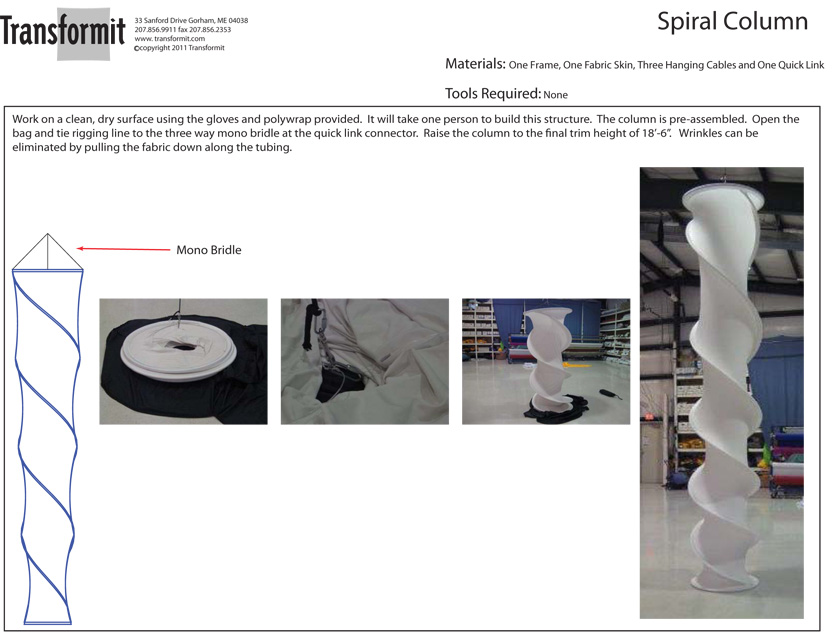 Transformit
33 Sanford Drive Gorham, ME 04038
207.856.9911 fax 207.856.2353
www. transformit.com
©copyright 2011 Transformit

Spiral Column

Materials: One Frame, One Fabric Skin, Three Hanging Cables and One Quick Link

Tools Required: None

Work on a clean, dry surface using the gloves and polywrap provided. It will take one person to build this structure. The column is pre-assembled. Open the bag and tie rigging line to the three way mono bridle at the quick link connector. Raise the column to the final trim height of 18'-6". Wrinkles can be eliminated by pulling the fabric down along the tubing.

Mono Bridle