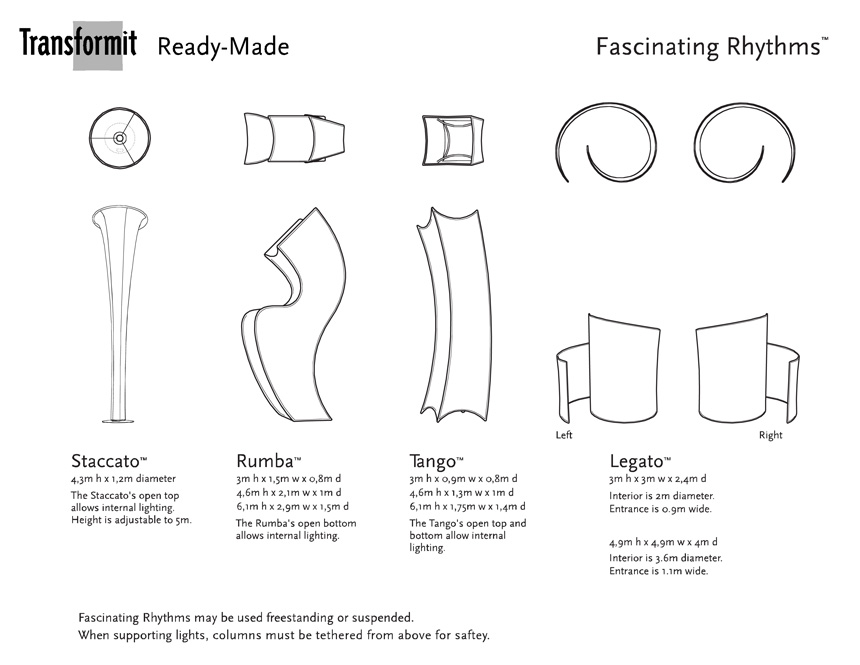 Transformit Ready-Made

Fascinating Rhythms™

Left

Right

Staccato™
4,3m h x 1,2m diameter
The Staccato's open top allows internal lighting. Height is adjustable to 5m.

Rumba™
3m h x 1,5m w x 0,8m d
4,6m h x 2,1m w x 1m d
6,1m h x 2,9m w x 1,5m d
The Rumba's open bottom allows internal lighting.

Tango™
3m h x 0,9m w x 0,8m d
4,6m h x 1,3m w x 1m d
6,1m h x 1,75m w x 1,4m d
The Tango's open top and bottom allow internal lighting.

Legato™
3m h x 3m w x 2,4m d
Interior is 2m diameter.
Entrance is 0.9m wide.

4,9m h x 4,9m w x 4m d
Interior is 3.6m diameter.
Entrance is 1.1m wide.

Fascinating Rhythms may be used freestanding or suspended.
When supporting lights, columns must be tethered from above for saftey.