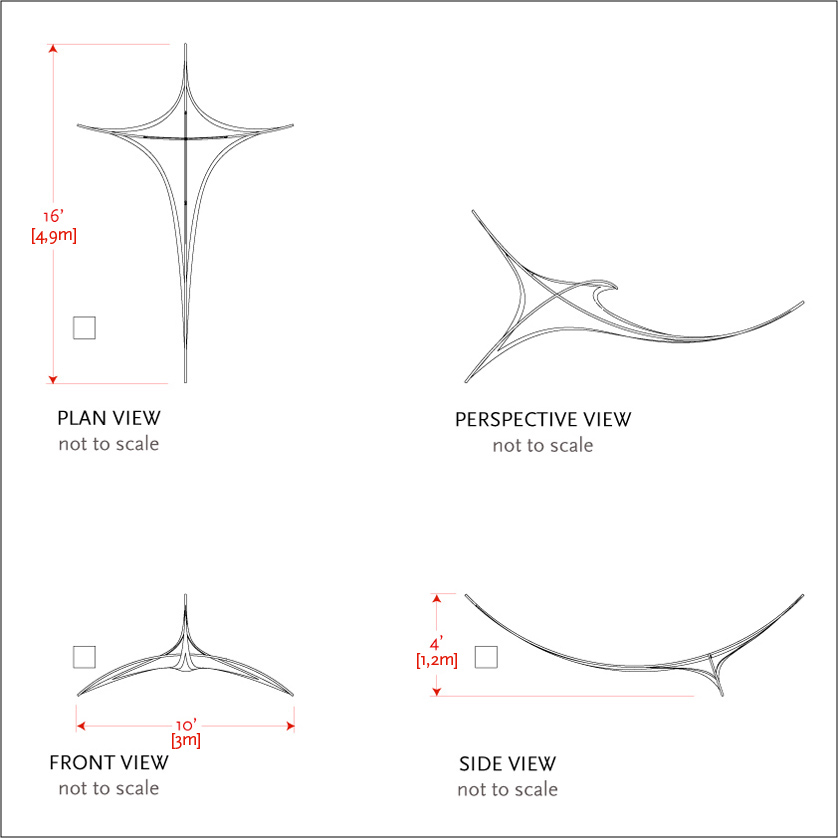 16'
[4,9m]

PLAN VIEW
not to scale

PERSPECTIVE VIEW
not to scale

10'
[3m]

FRONT VIEW
not to scale

4'
[1,2m]

SIDE VIEW
not to scale