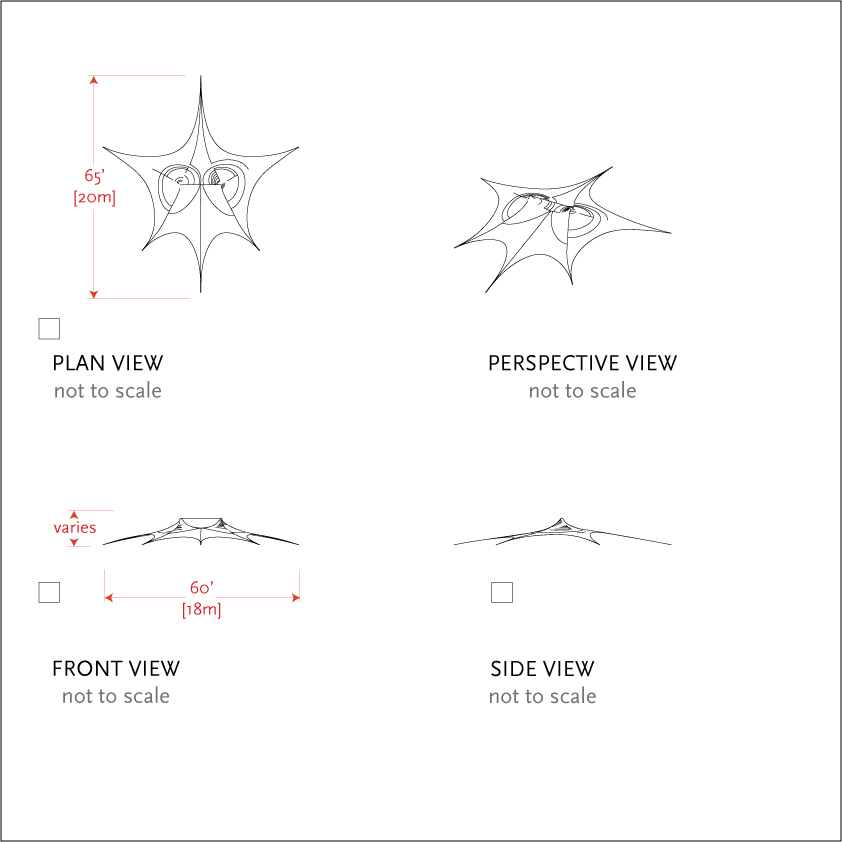 65'
[20m]

PLAN VIEW
not to scale

PERSPECTIVE VIEW
not to scale

varies

60'
[18m]

FRONT VIEW
not to scale

SIDE VIEW
not to scale