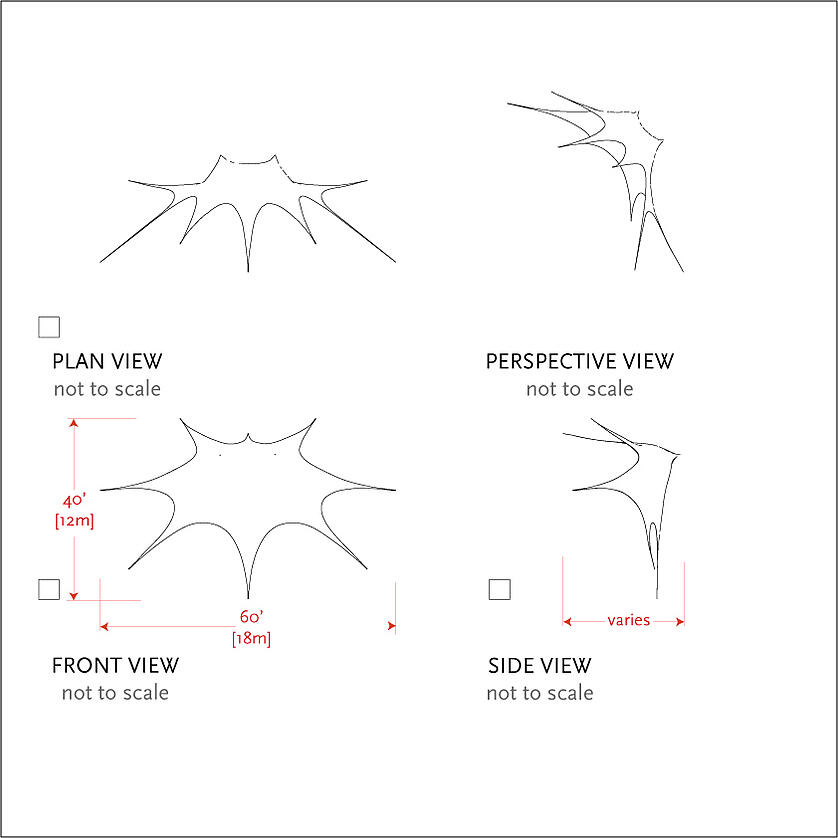 PLAN VIEW
not to scale

PERSPECTIVE VIEW
not to scale

40'
[12m]

60'
[18m]

varies

FRONT VIEW
not to scale

SIDE VIEW
not to scale