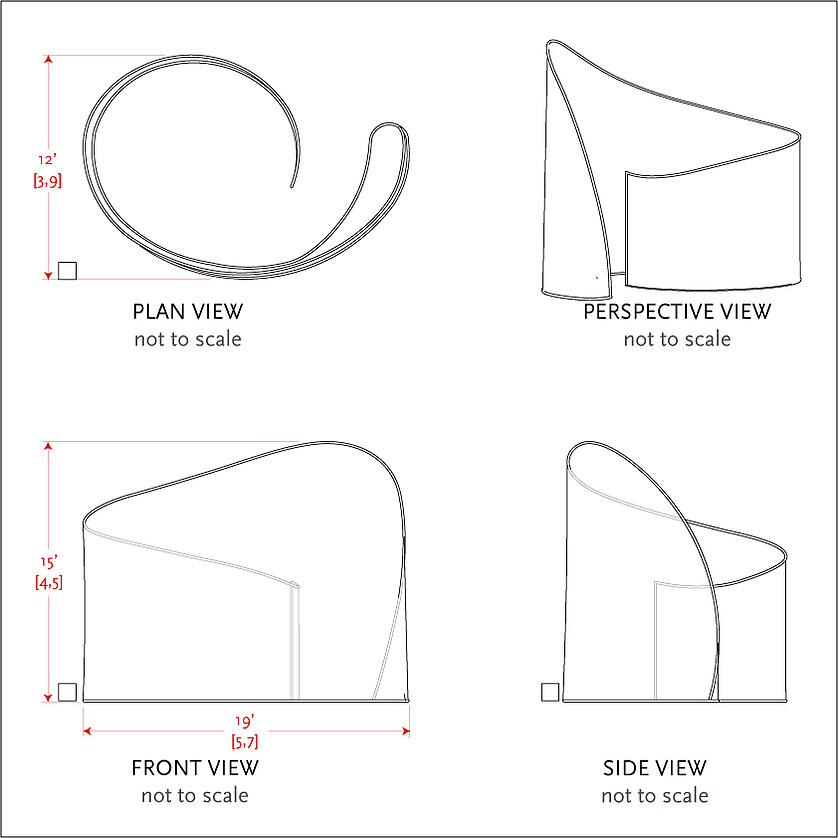 12'
[3,9]

PLAN VIEW
not to scale

PERSPECTIVE VIEW
not to scale

15'
[4,5]

19'
[5,7]

FRONT VIEW
not to scale

SIDE VIEW
not to scale