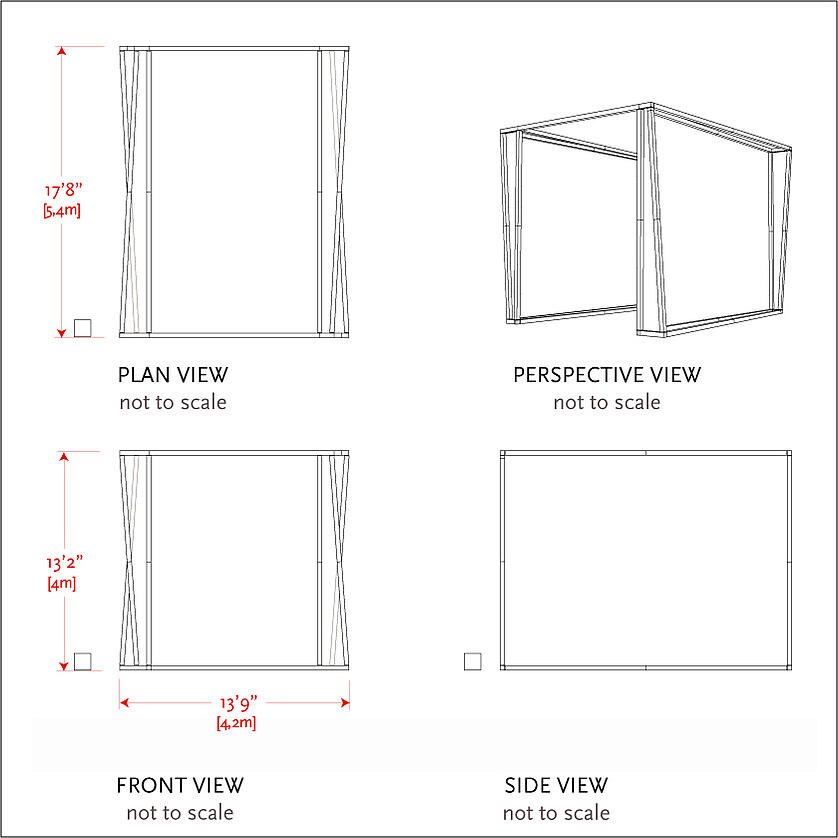 17'8"
[5,4m]

PLAN VIEW
not to scale

PERSPECTIVE VIEW
not to scale

13'2"
[4m]

13'9"
[4,2m]

FRONT VIEW
not to scale

SIDE VIEW
not to scale