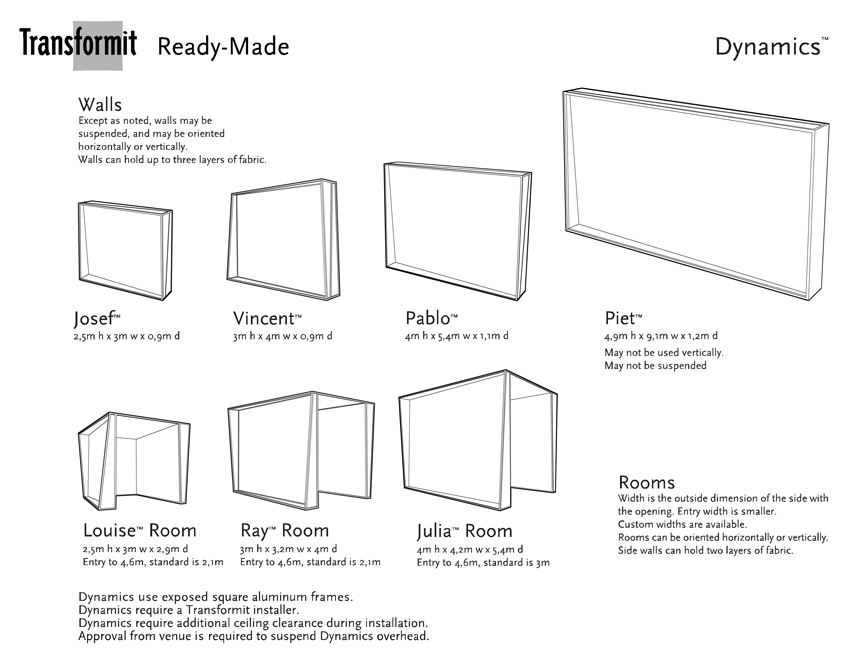 Transformit Ready-Made

Dynamics™

Walls
Except as noted, walls may be suspended, and may be oriented horizontally or vertically.
Walls can hold up to three layers of fabric.

Josef™
2,5m h x 3m w x 0,9m d

Vincent™
3m h x 4m w x 0,9m d

Pablo™
4m h x 5,4m w x 1,1m d

Piet™
4,9m h x 9,1m w x 1,2m d
May not be used vertically.
May not be suspended

Louise™ Room
2,5m h x 3m w x 2,9m d
Entry to 4,6m, standard is 2,1m

Ray™ Room
3m h x 3,2m w x 4m d
Entry to 4,6m, standard is 2,1m

Julia™ Room
4m h x 4,2m w x 5,4m d
Entry to 4,6m, standard is 3m

Rooms
Width is the outside dimension of the side with the opening. Entry width is smaller.
Custom widths are available.
Rooms can be oriented horizontally or vertically.
Side walls can hold two layers of fabric.

Dynamics use exposed square aluminum frames.
Dynamics require a Transformit installer.
Dynamics require additional ceiling clearance during installation.
Approval from venue is required to suspend Dynamics overhead.